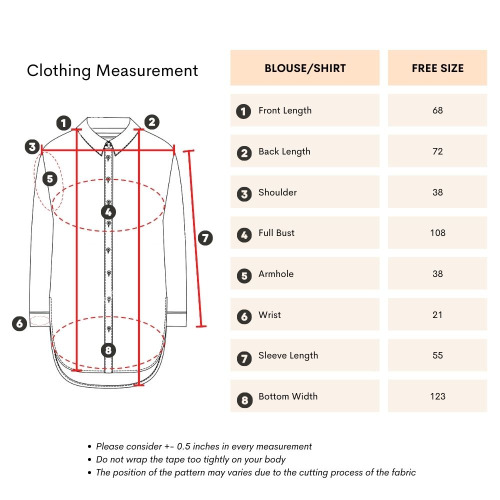 Clothing Measurement

1
2
3
5
4
7
6
8

| BLOUSE/SHIRT | FREE SIZE |
|---|---|
| 1 Front Length | 68 |
| 2 Back Length | 72 |
| 3 Shoulder | 38 |
| 4 Full Bust | 108 |
| 5 Armhole | 38 |
| 6 Wrist | 21 |
| 7 Sleeve Length | 55 |
| 8 Bottom Width | 123 |

• Please consider +- 0.5 inches in every measurement
• Do not wrap the tape too tightly on your body
• The position of the pattern may varies due to the cutting process of the fabric